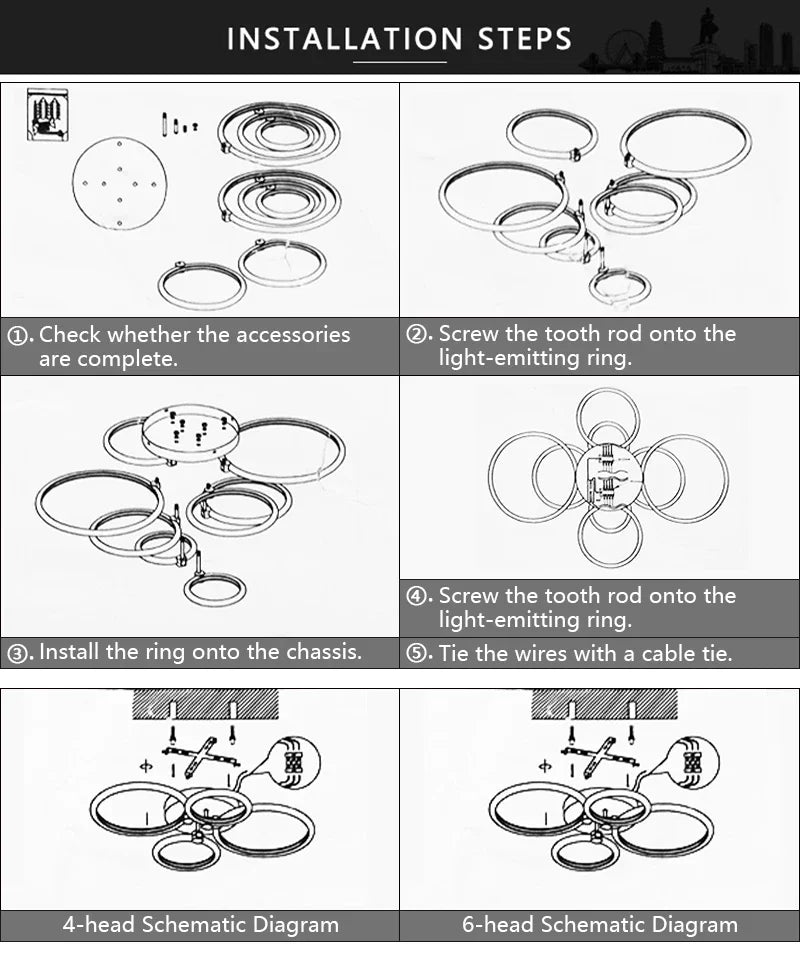 INSTALLATION STEPS

①. Check whether the accessories are complete.

②. Screw the tooth rod onto the light-emitting ring.

③. Install the ring onto the chassis.

④. Screw the tooth rod onto the light-emitting ring.

⑤. Tie the wires with a cable tie.

4-head Schematic Diagram

6-head Schematic Diagram